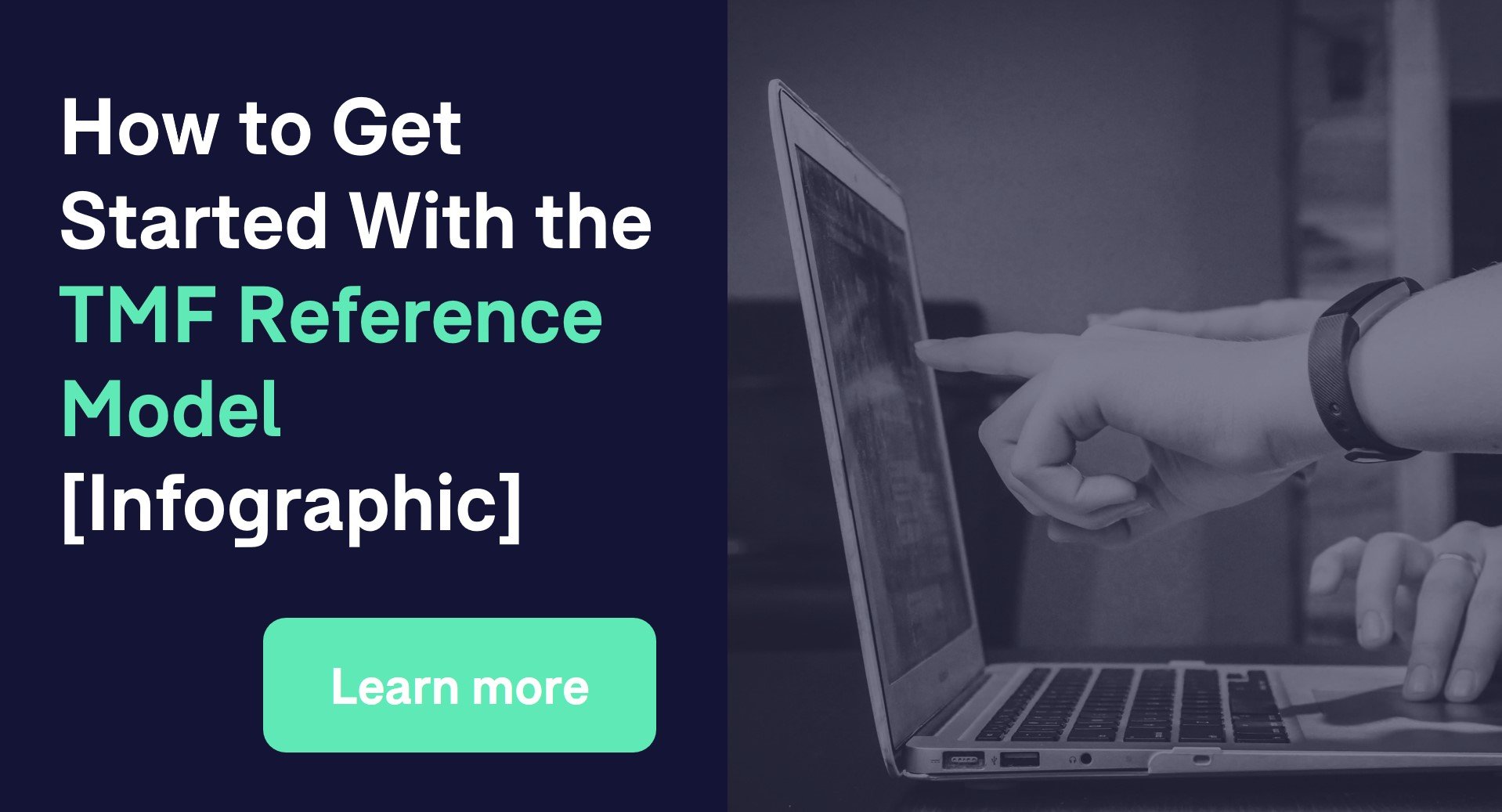 How to Get Started With the TMF Reference Model [Infographic]

Learn more